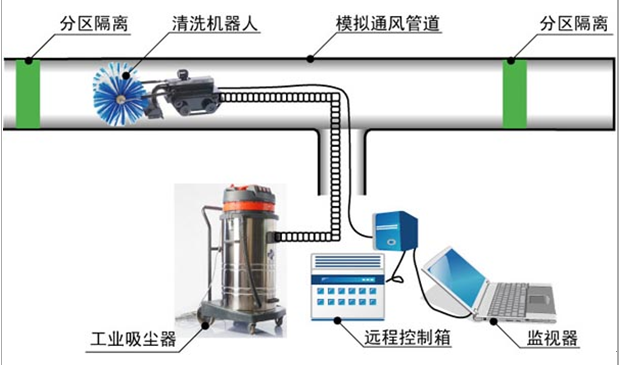 分区隔离

清洗机器人

模拟通风管道

分区隔离

工业吸尘器

远程控制箱

监视器